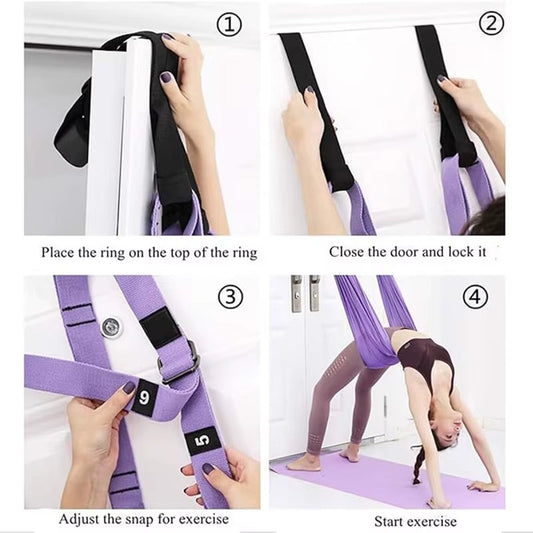 ①

Place the ring on the top of the ring

②

Close the door and lock it

③

9

5

Adjust the snap for exercise

④

Start exercise